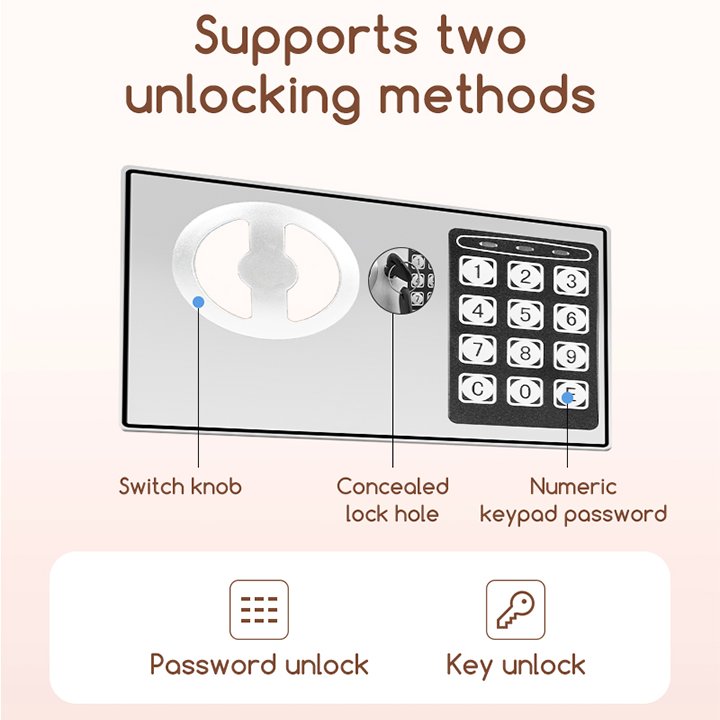 Supports two unlocking methods

1 2 3
4 5 6
7 8 9
C 0 E

Switch knob

Concealed lock hole

Numeric keypad password

Password unlock

Key unlock